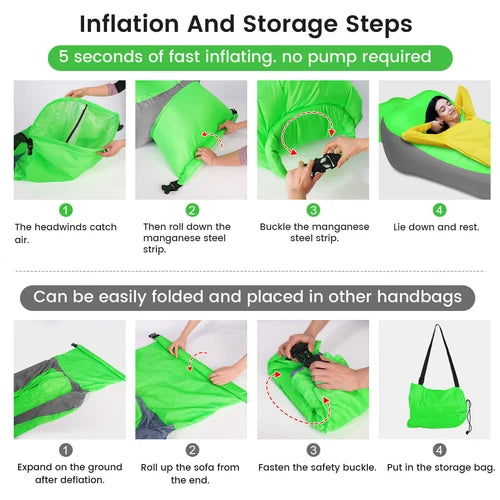 Inflation And Storage Steps

5 seconds of fast inflating. no pump required

1
The headwinds catch air.

2
Then roll down the manganese steel strip.

3
Buckle the manganese steel strip.

4
Lie down and rest.

Can be easily folded and placed in other handbags

1
Expand on the ground after deflation.

2
Roll up the sofa from the end.

3
Fasten the safety buckle.

4
Put in the storage bag.