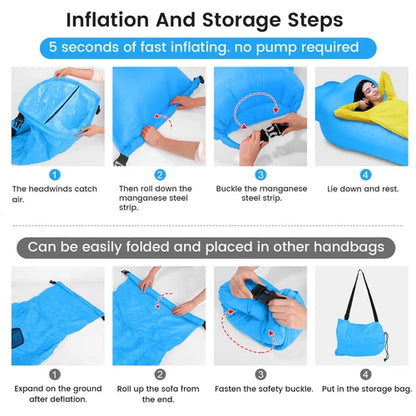 Inflation And Storage Steps

5 seconds of fast inflating. no pump required

1
The headwinds catch air.

2
Then roll down the manganese steel strip.

3
Buckle the manganese steel strip.

4
Lie down and rest.

Can be easily folded and placed in other handbags

1
Expand on the ground after deflation.

2
Roll up the sofa from the end.

3
Fasten the safety buckle.

4
Put in the storage bag.