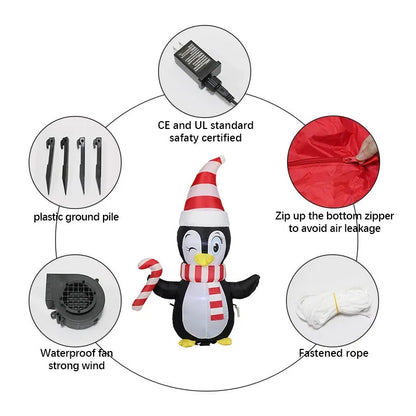 CE and UL standard safaty certified

plastic ground pile

Zip up the bottom zipper to avoid air leakage

Waterproof fan strong wind

Fastened rope